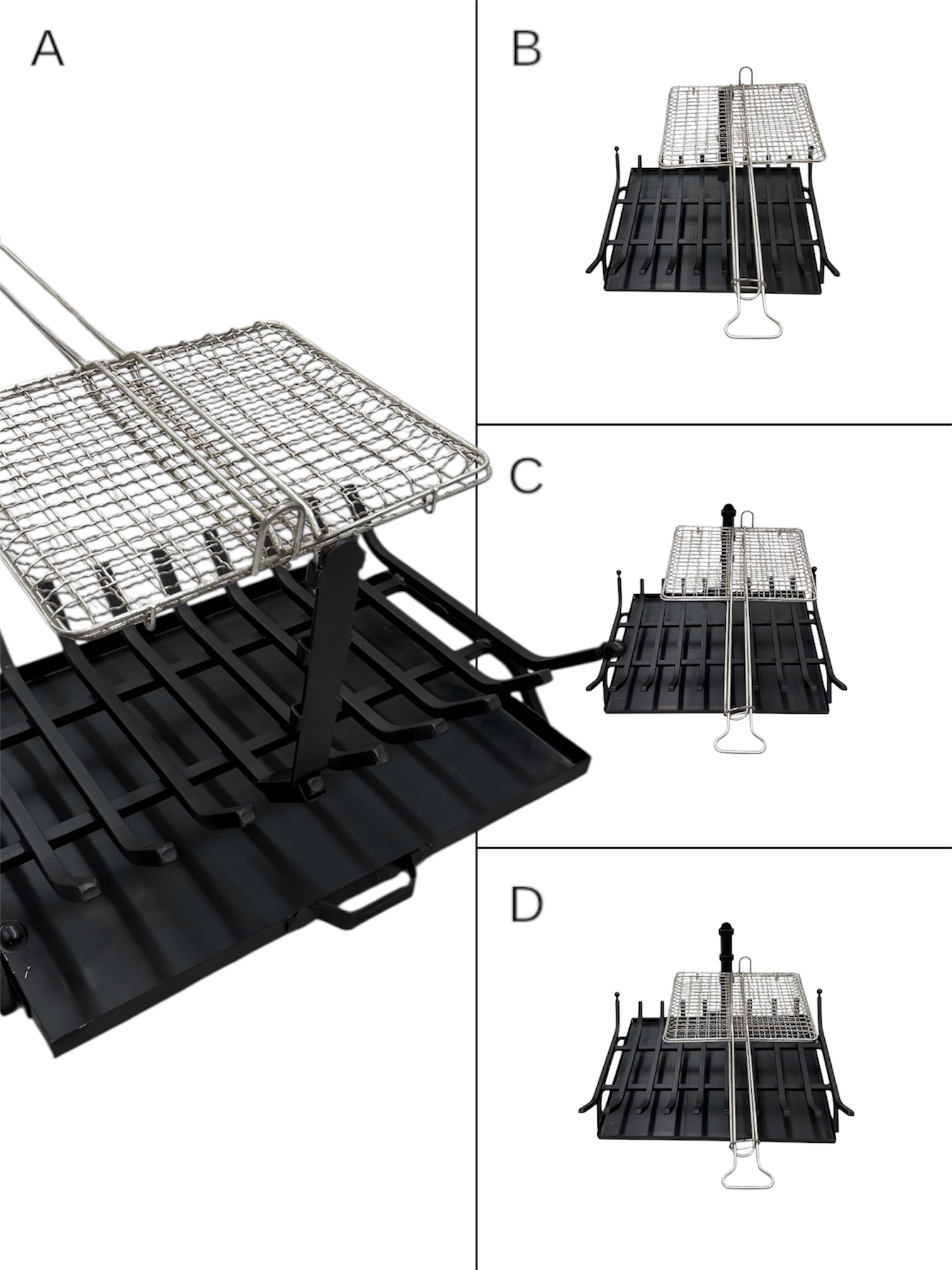 A

B

C

D